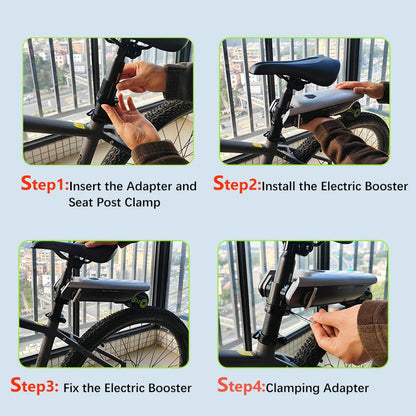 Step1:Insert the Adapter and Seat Post Clamp

Step2:Install the Electric Booster

Step3: Fix the Electric Booster

Step4:Clamping Adapter